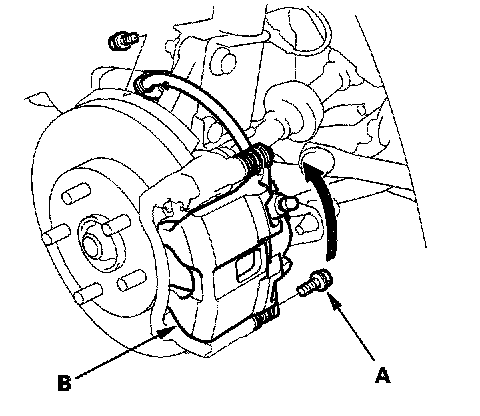 B
A