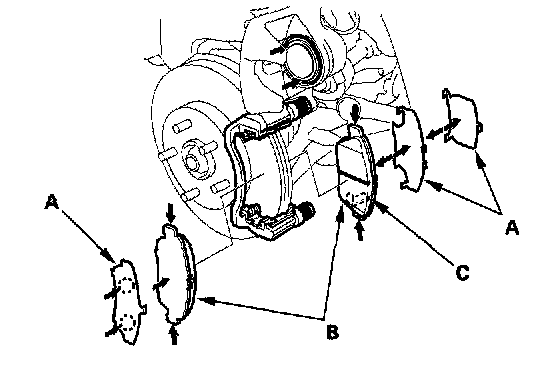 A
A
C
B