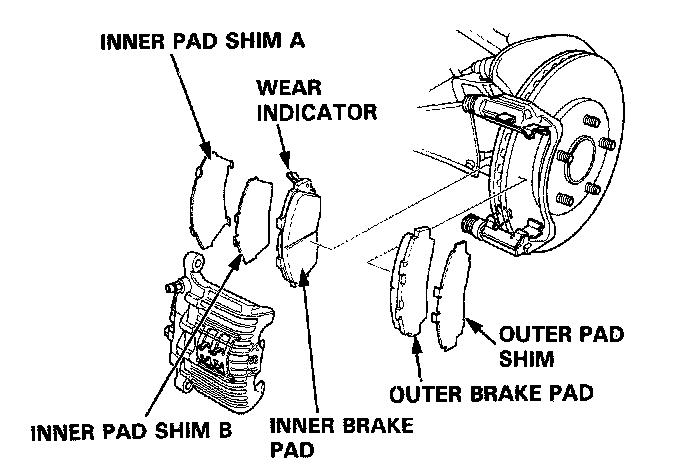 INNER PAD SHIM A

WEAR INDICATOR

OUTER PAD SHIM

OUTER BRAKE PAD

INNER PAD SHIM B

INNER BRAKE PAD