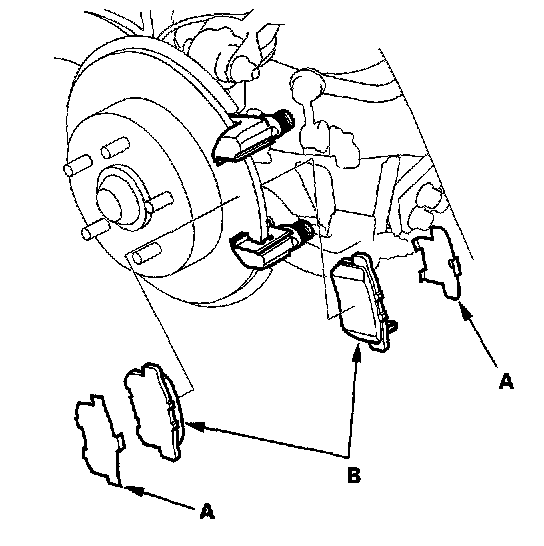 A
B
A