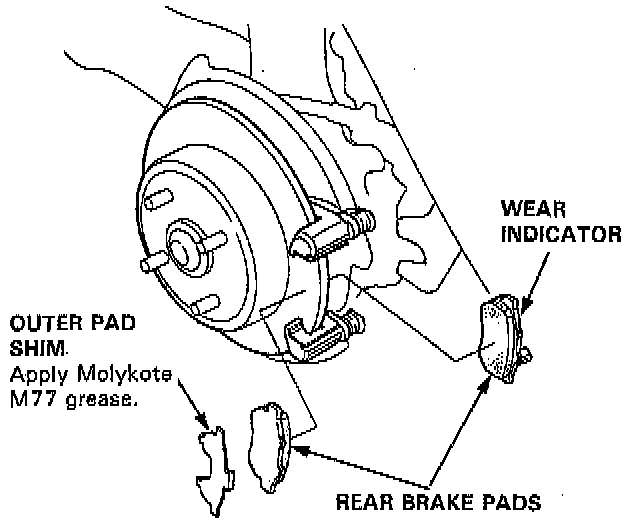 WEAR INDICATOR

OUTER PAD SHIM.
Apply Molykote M77 grease.

REAR BRAKE PADS