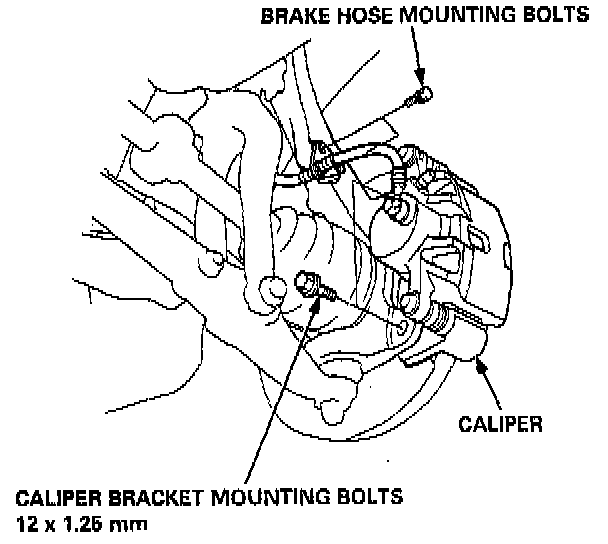 BRAKE HOSE MOUNTING BOLTS

CALIPER

CALIPER BRACKET MOUNTING BOLTS
12 x 1.25 mm