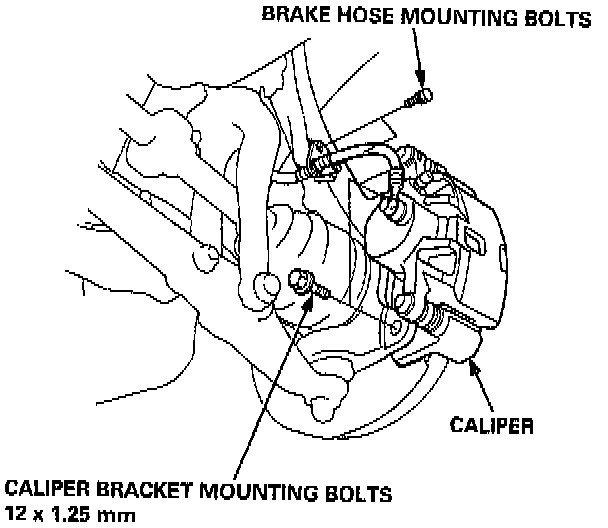 BRAKE HOSE MOUNTING BOLTS

CALIPER

CALIPER BRACKET MOUNTING BOLTS
12 x 1.25 mm