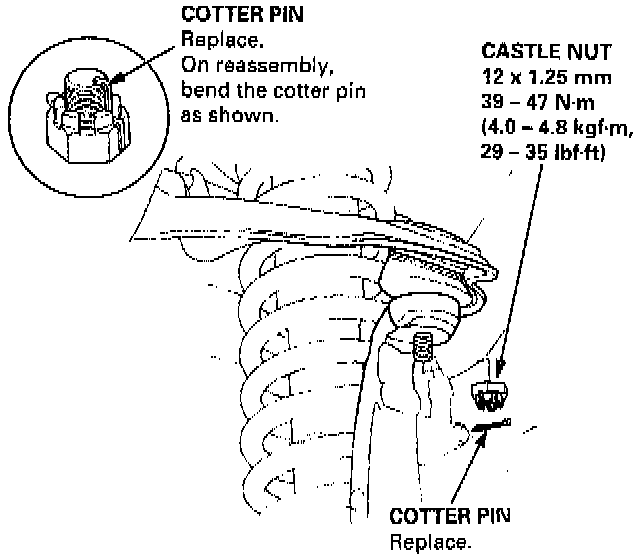 COTTER PIN
Replace.
On reassembly, bend the cotter pin as shown.

CASTLE NUT
12 x 1.25 mm
39 – 47 N·m
(4.0 – 4.8 kgf·m,
29 – 35 lbf·ft)

COTTER PIN
Replace.