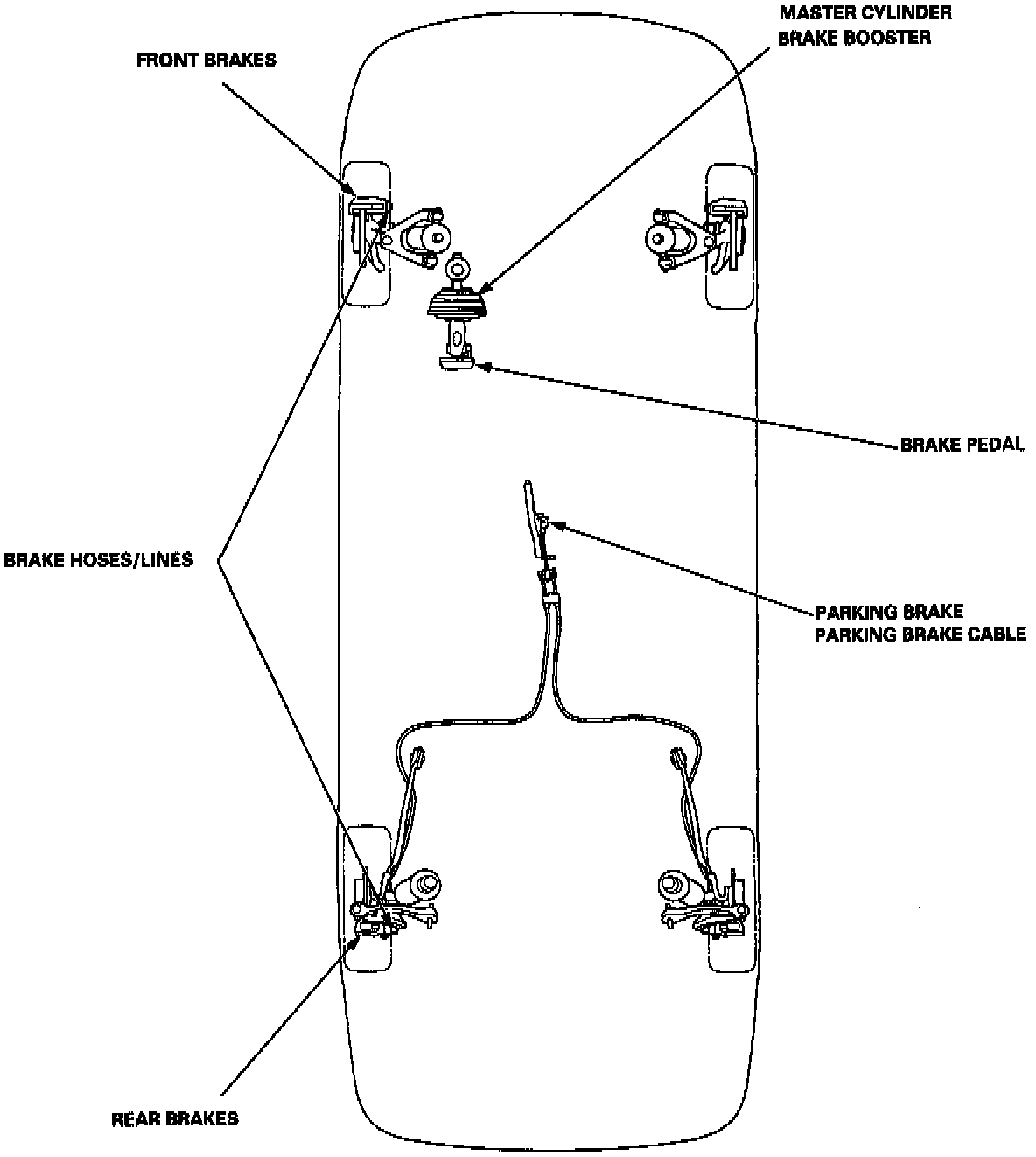 MASTER CYLINDER
BRAKE BOOSTER

FRONT BRAKES

BRAKE PEDAL

BRAKE HOSES/LINES

PARKING BRAKE
PARKING BRAKE CABLE

REAR BRAKES