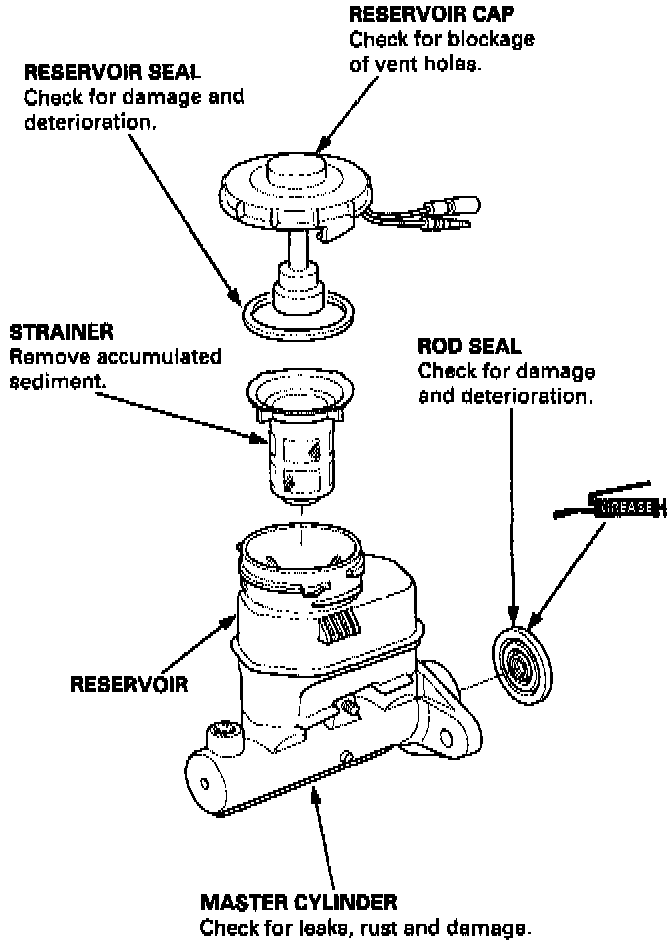 RESERVOIR CAP
Check for blockage of vent holes.

RESERVOIR SEAL
Check for damage and deterioration.

STRAINER
Remove accumulated sediment.

ROD SEAL
Check for damage and deterioration.

GREASE

RESERVOIR

MASTER CYLINDER
Check for leaks, rust and damage.