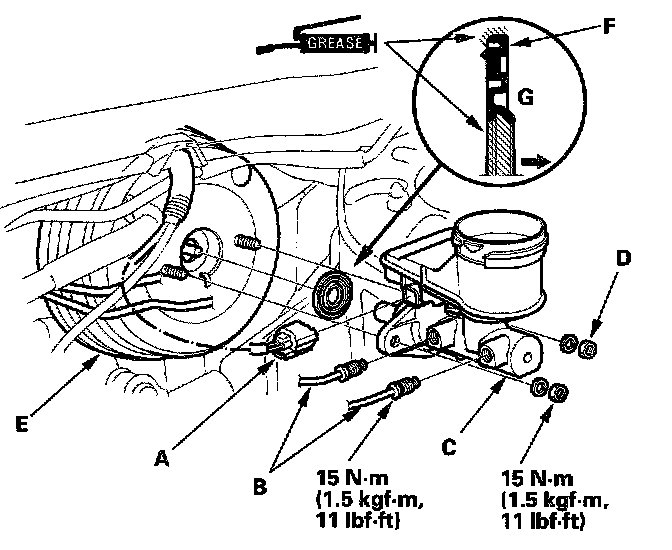 GREASE

F

G

D

E

A

B

C

15 N·m
(1.5 kgf·m,
11 lbf·ft)

15 N·m
(1.5 kgf·m,
11 lbf·ft)