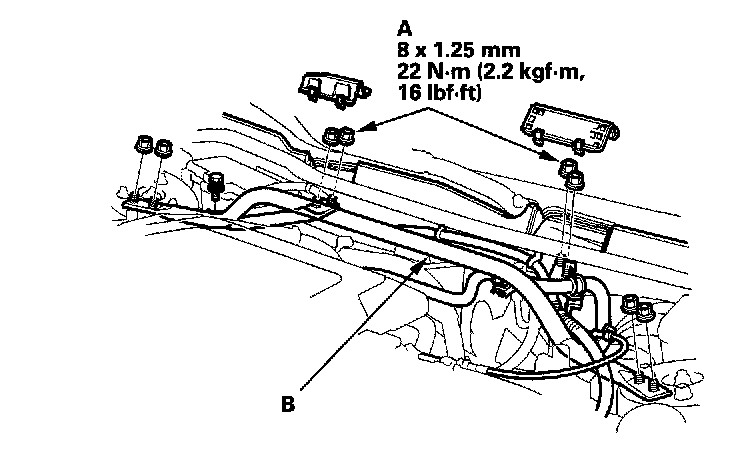 A
8 x 1.25 mm
22 N·m (2.2 kgf·m,
16 lbf·ft)

B