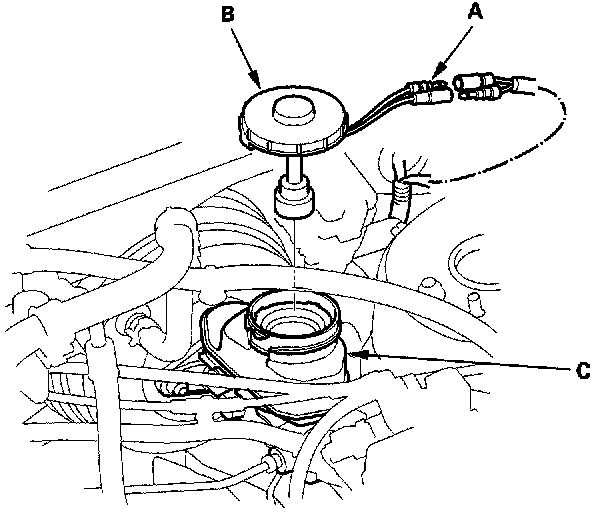 B
A
C