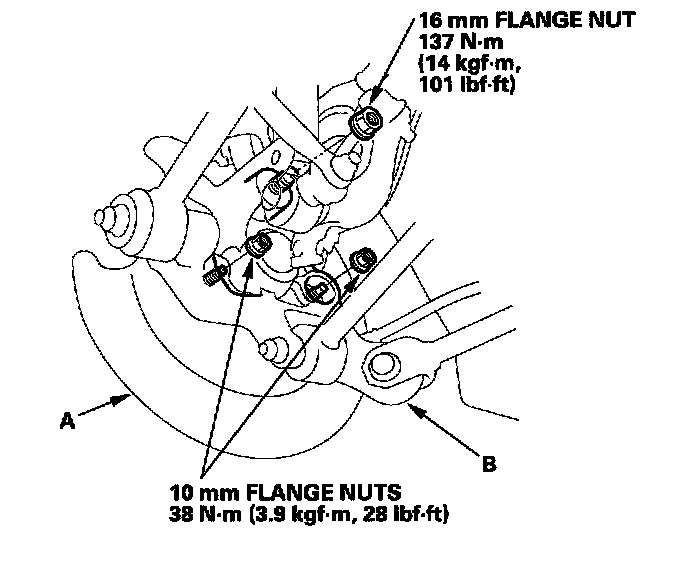 16 mm FLANGE NUT
137 N·m
(14 kgf·m,
101 lbf·ft)

A

B

10 mm FLANGE NUTS
38 N·m (3.9 kgf·m, 28 lbf·ft)