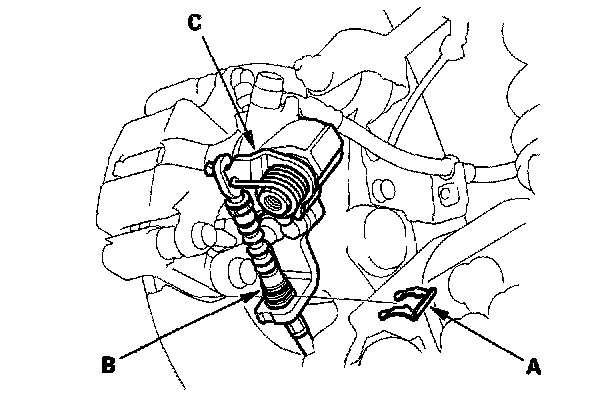 C

B

A