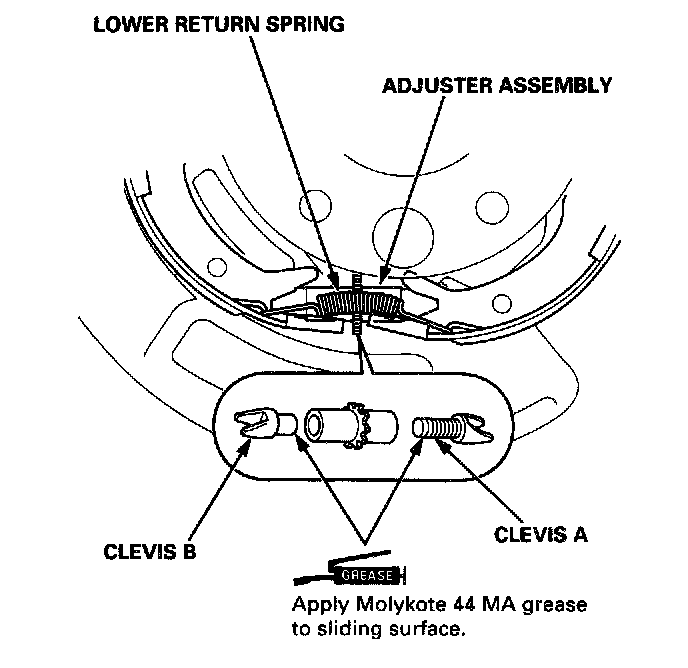 LOWER RETURN SPRING

ADJUSTER ASSEMBLY

CLEVIS B

CLEVIS A

GREASE

Apply Molykote 44 MA grease to sliding surface.