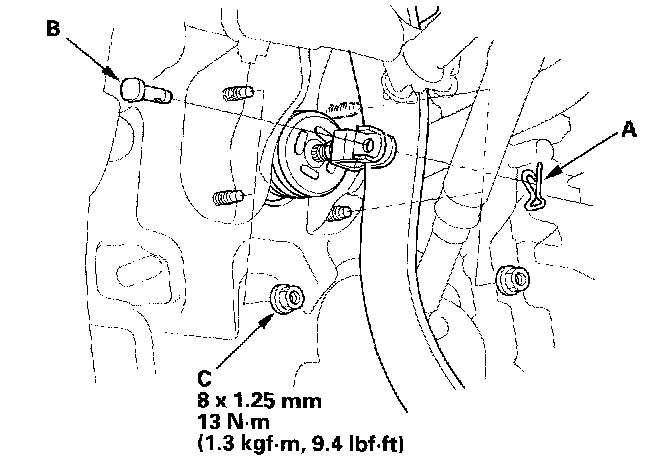 B

A

C
8 x 1.25 mm
13 N·m
(1.3 kgf·m, 9.4 lbf·ft)