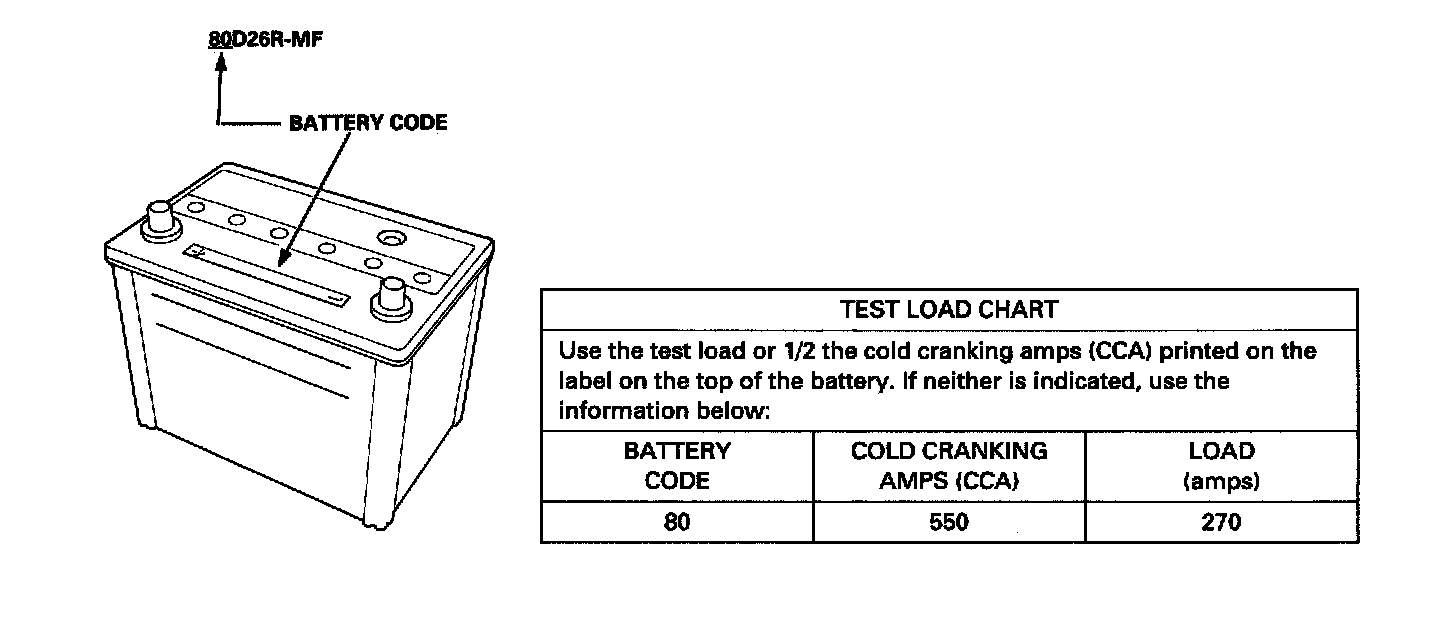 80D26R-MF

BATTERY CODE

TEST LOAD CHART

Use the test load or 1/2 the cold cranking amps (CCA) printed on the label on the top of the battery. If neither is indicated, use the information below:

| BATTERY CODE | COLD CRANKING AMPS (CCA) | LOAD (amps) |
|---|---|---|
| 80 | 550 | 270 |