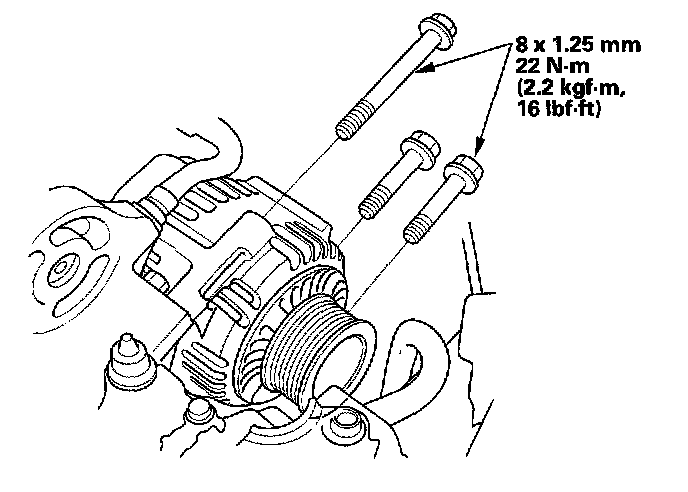 8 x 1.25 mm
22 N·m
(2.2 kgf·m,
16 lbf·ft)