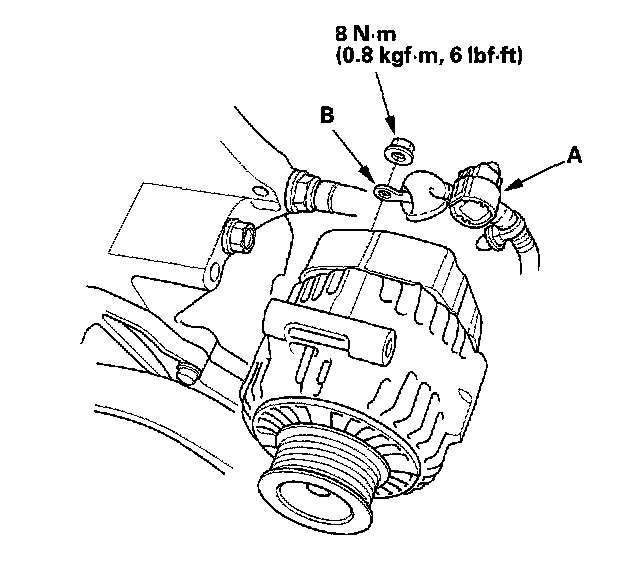 8 N·m
(0.8 kgf·m, 6 lbf·ft)

B

A