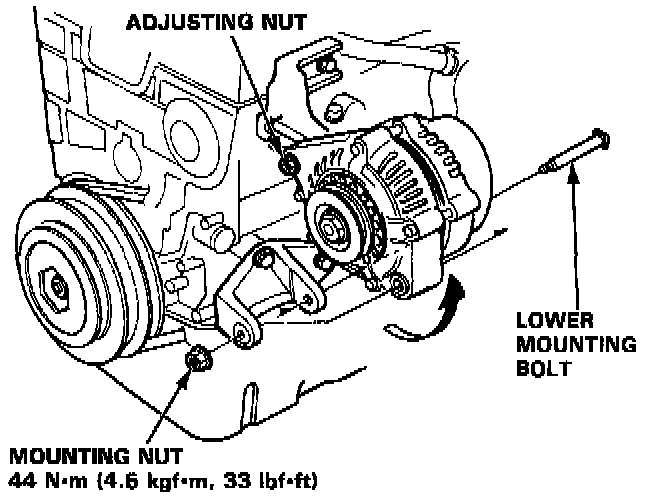 ADJUSTING NUT

LOWER MOUNTING BOLT

MOUNTING NUT
44 N·m (4.6 kgf·m, 33 lbf·ft)