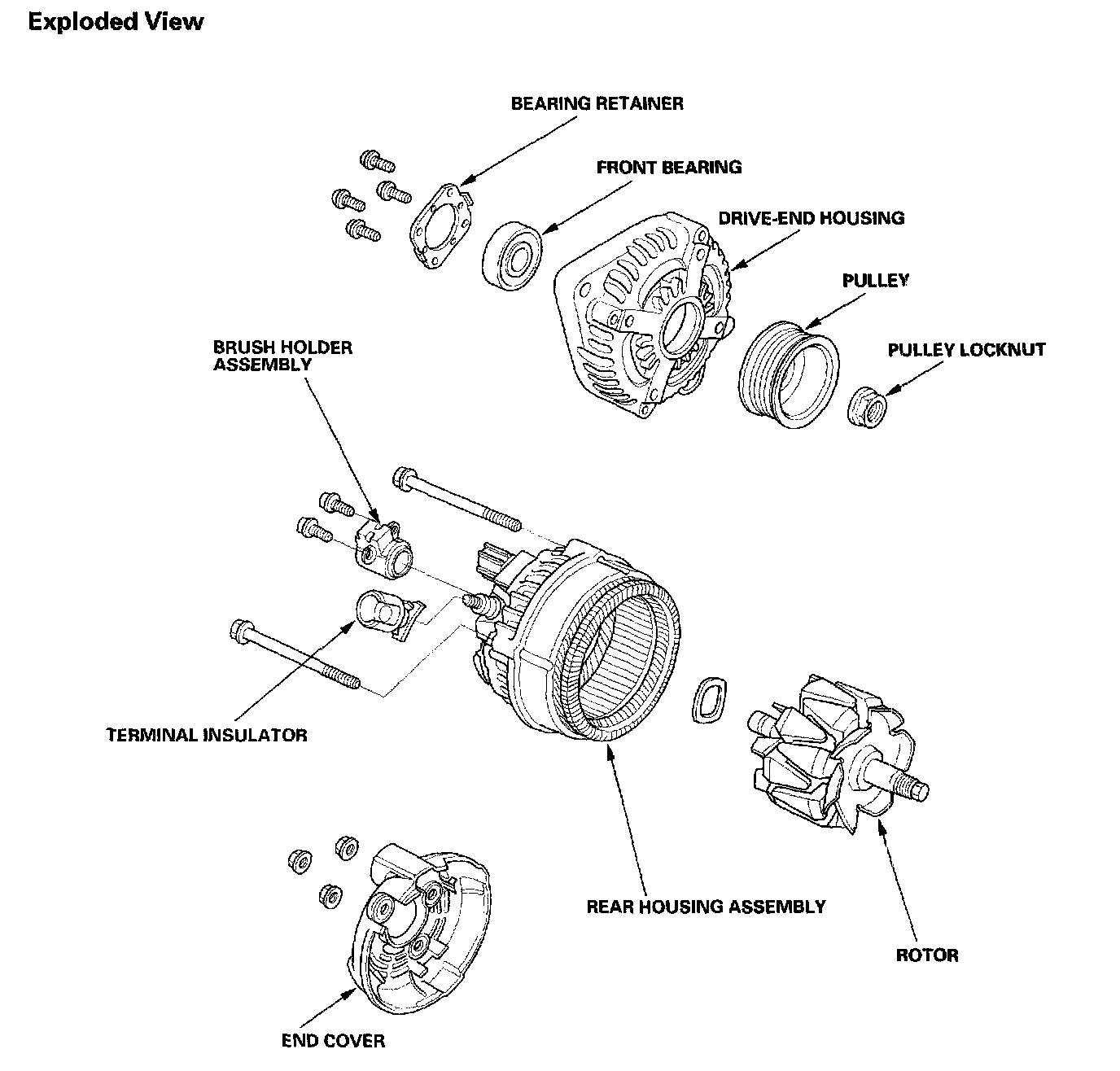 Exploded View

BEARING RETAINER

FRONT BEARING

DRIVE-END HOUSING

PULLEY

PULLEY LOCKNUT

BRUSH HOLDER ASSEMBLY

TERMINAL INSULATOR

REAR HOUSING ASSEMBLY

ROTOR

END COVER