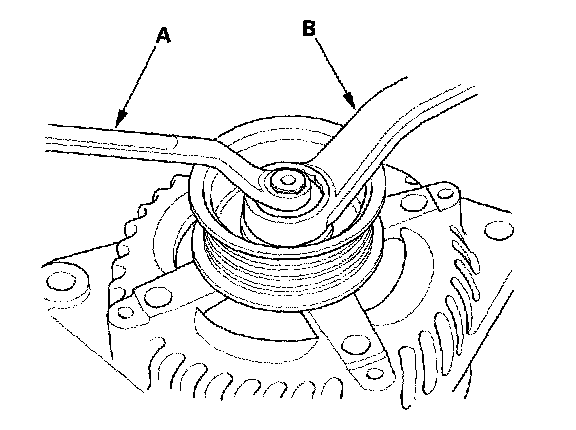 A

B