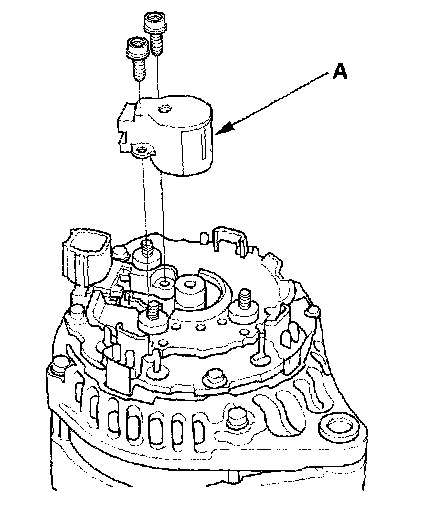 A