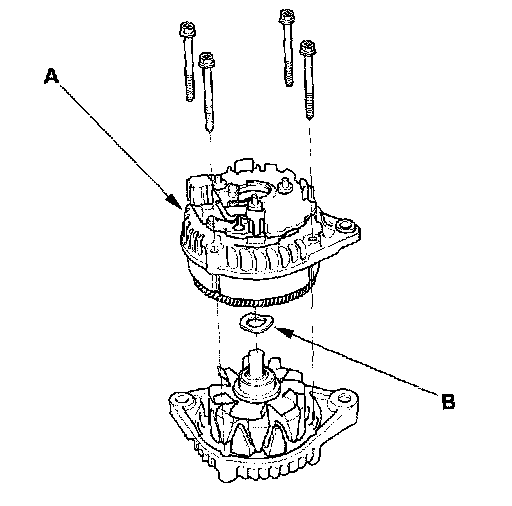 A

B