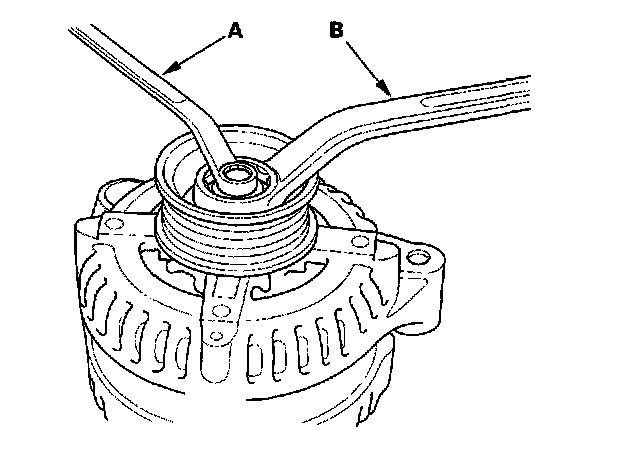 A

B