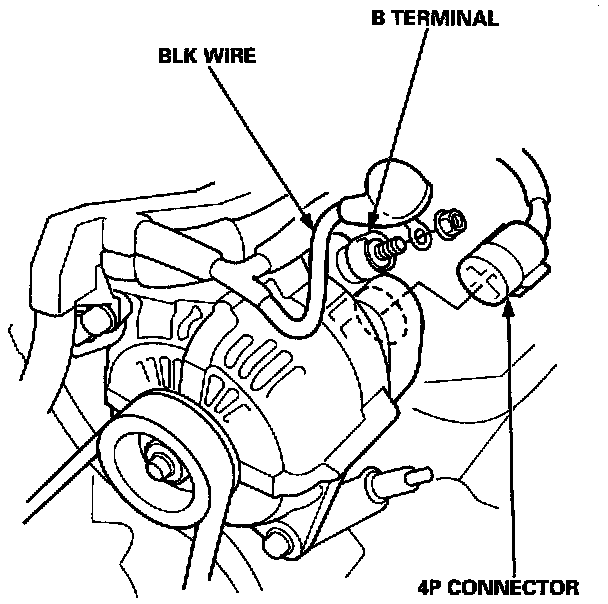 B TERMINAL

BLK WIRE

4P CONNECTOR