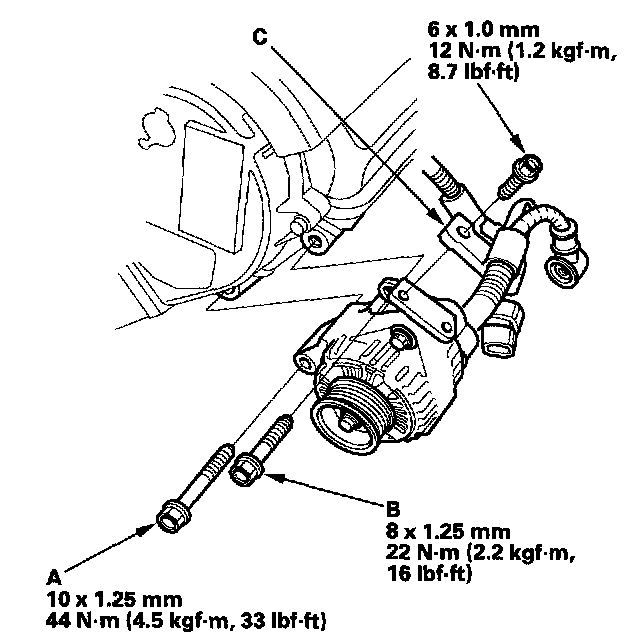 C

6 x 1.0 mm
12 N·m (1.2 kgf·m, 8.7 lbf·ft)

B
8 x 1.25 mm
22 N·m (2.2 kgf·m, 16 lbf·ft)

A
10 x 1.25 mm
44 N·m (4.5 kgf·m, 33 lbf·ft)