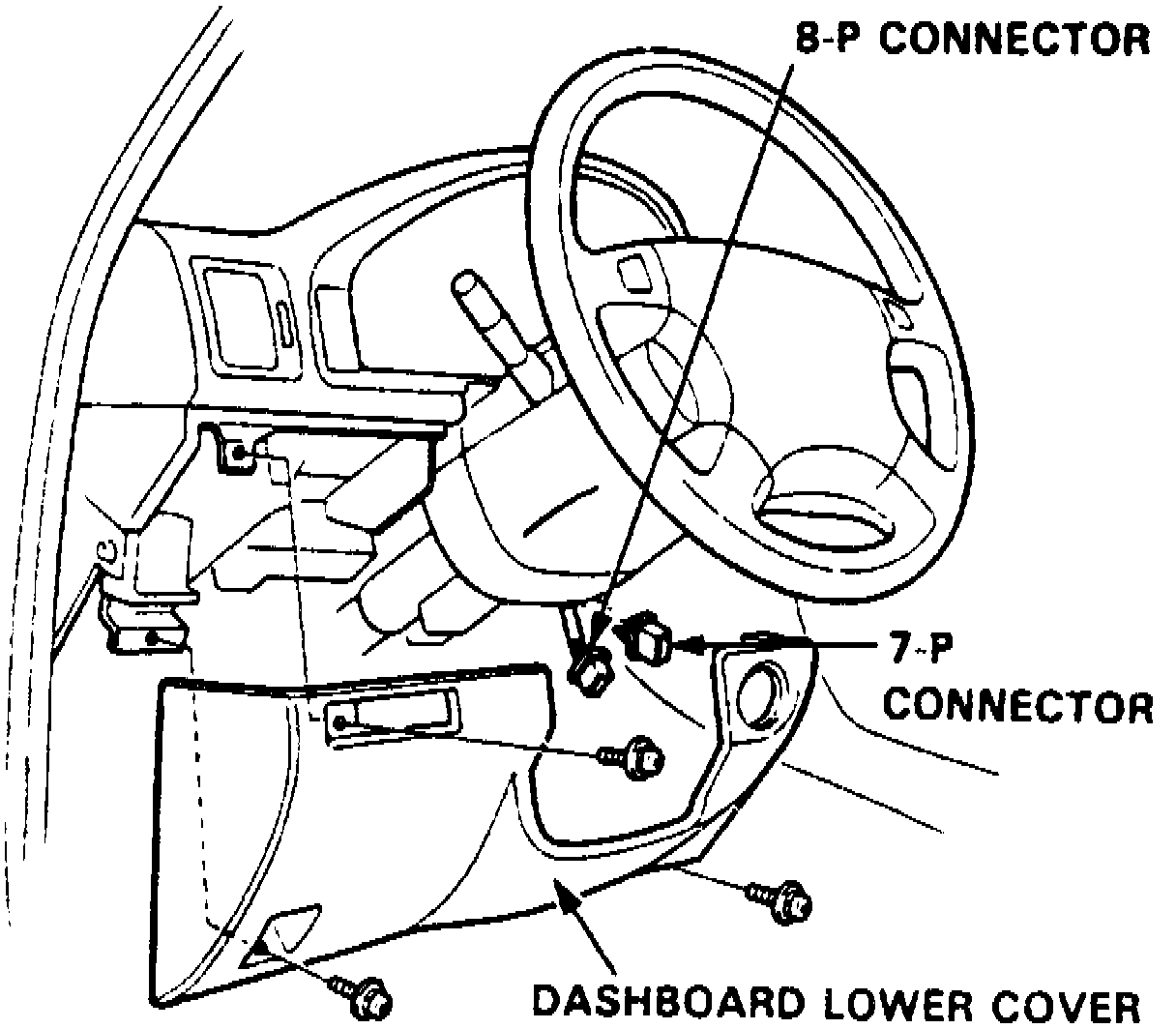 8-P CONNECTOR

7-P CONNECTOR

DASHBOARD LOWER COVER