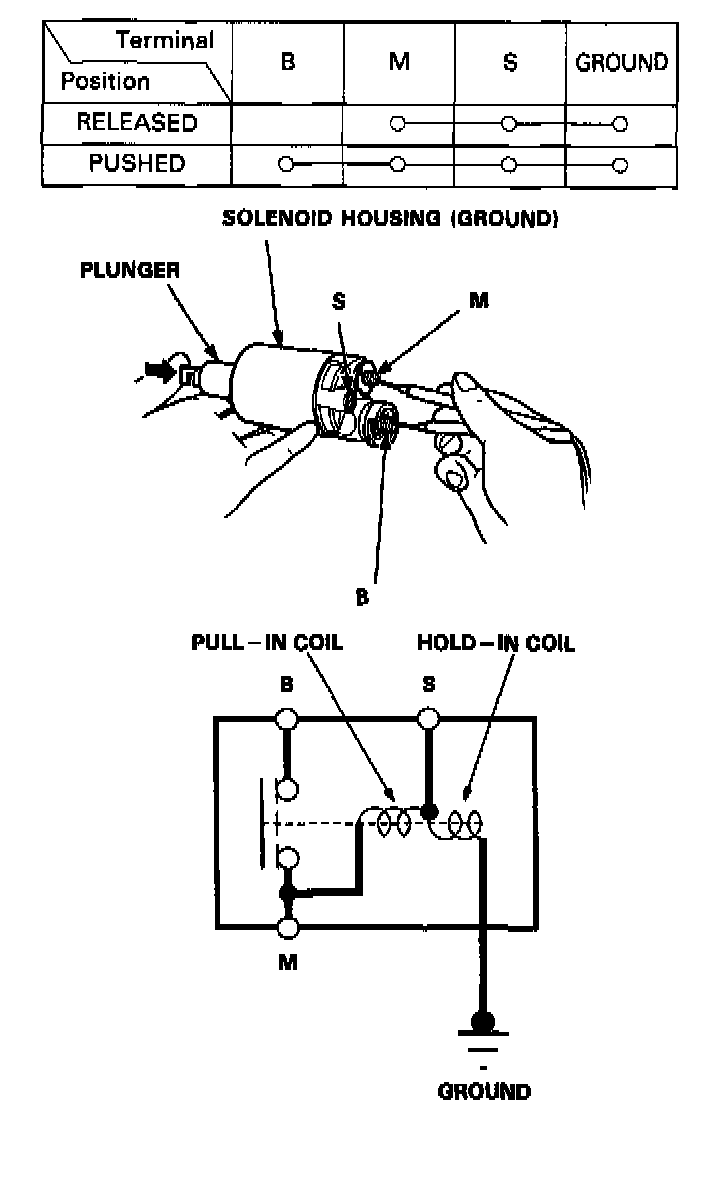 | Terminal / Position | B | M | S | GROUND |
|---|---|---|---|---|
| RELEASED | | ○ | ○ | ○ |
| PUSHED | ○ | ○ | ○ | ○ |

SOLENOID HOUSING (GROUND)

PLUNGER

S

M

B

PULL – IN COIL

HOLD – IN COIL

B

S

M

GROUND