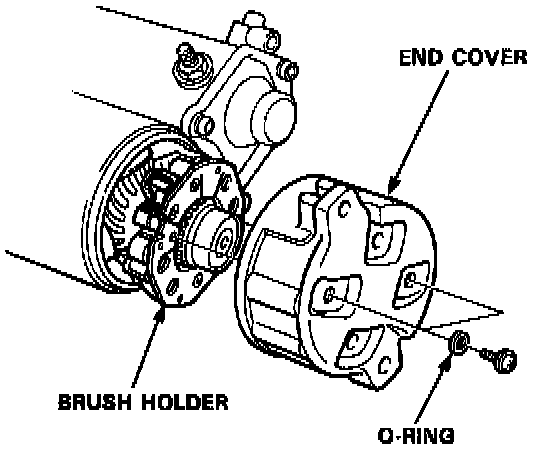 END COVER

BRUSH HOLDER

O-RING