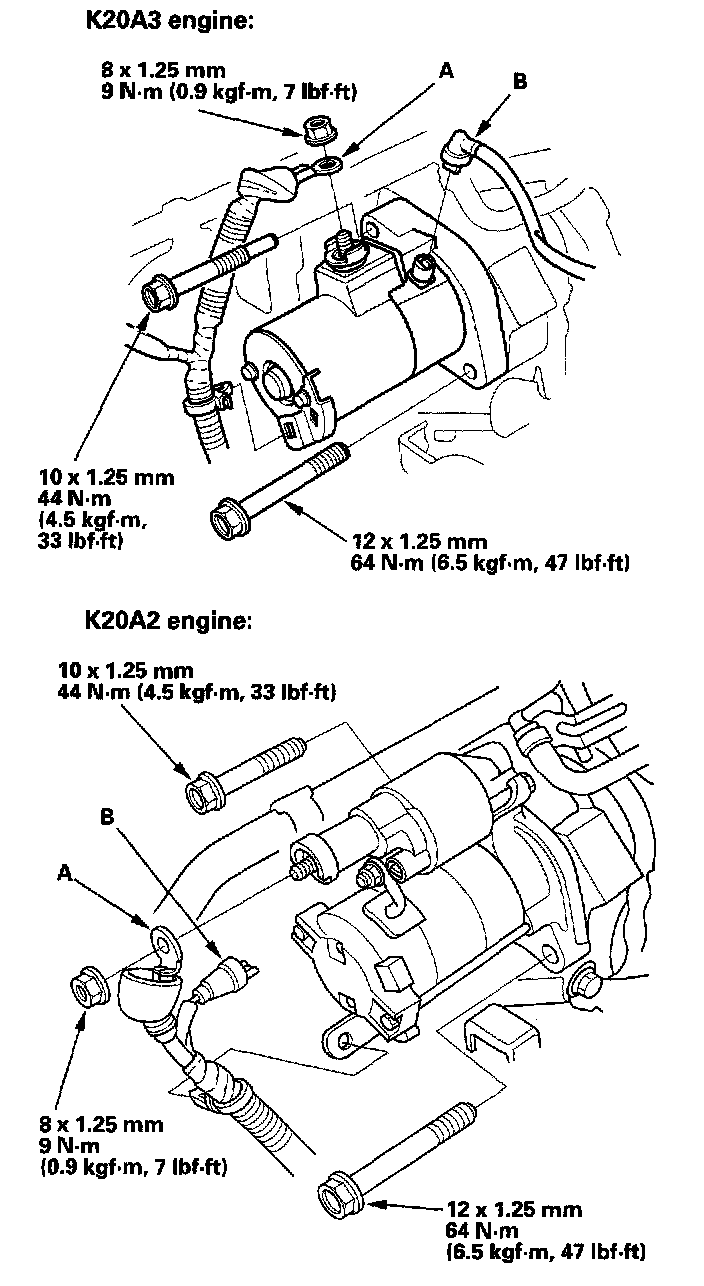 K20A3 engine:

8 x 1.25 mm
9 N·m (0.9 kgf·m, 7 lbf·ft)

A

B

10 x 1.25 mm
44 N·m
(4.5 kgf·m,
33 lbf·ft)

12 x 1.25 mm
64 N·m (6.5 kgf·m, 47 lbf·ft)

K20A2 engine:

10 x 1.25 mm
44 N·m (4.5 kgf·m, 33 lbf·ft)

B

A

8 x 1.25 mm
9 N·m
(0.9 kgf·m, 7 lbf·ft)

12 x 1.25 mm
64 N·m
(6.5 kgf·m, 47 lbf·ft)