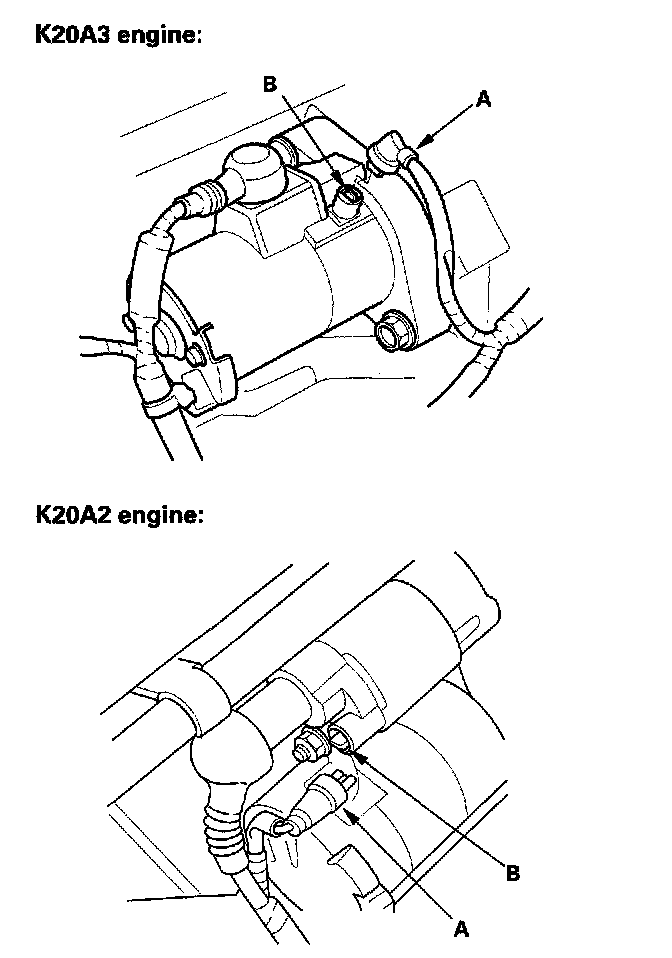 K20A3 engine:

B

A

K20A2 engine:

B

A