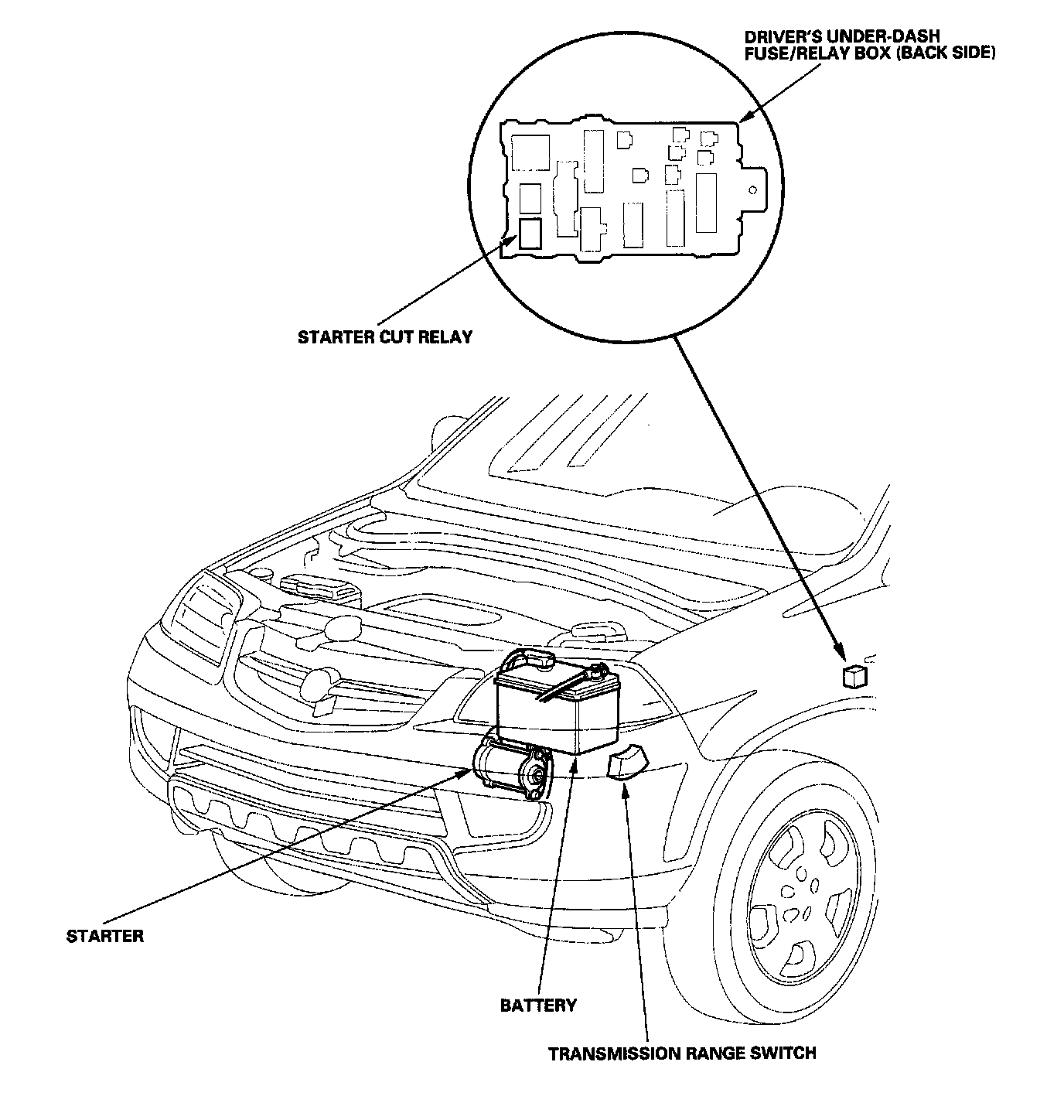 DRIVER'S UNDER-DASH FUSE/RELAY BOX (BACK SIDE)

STARTER CUT RELAY

STARTER

BATTERY

TRANSMISSION RANGE SWITCH