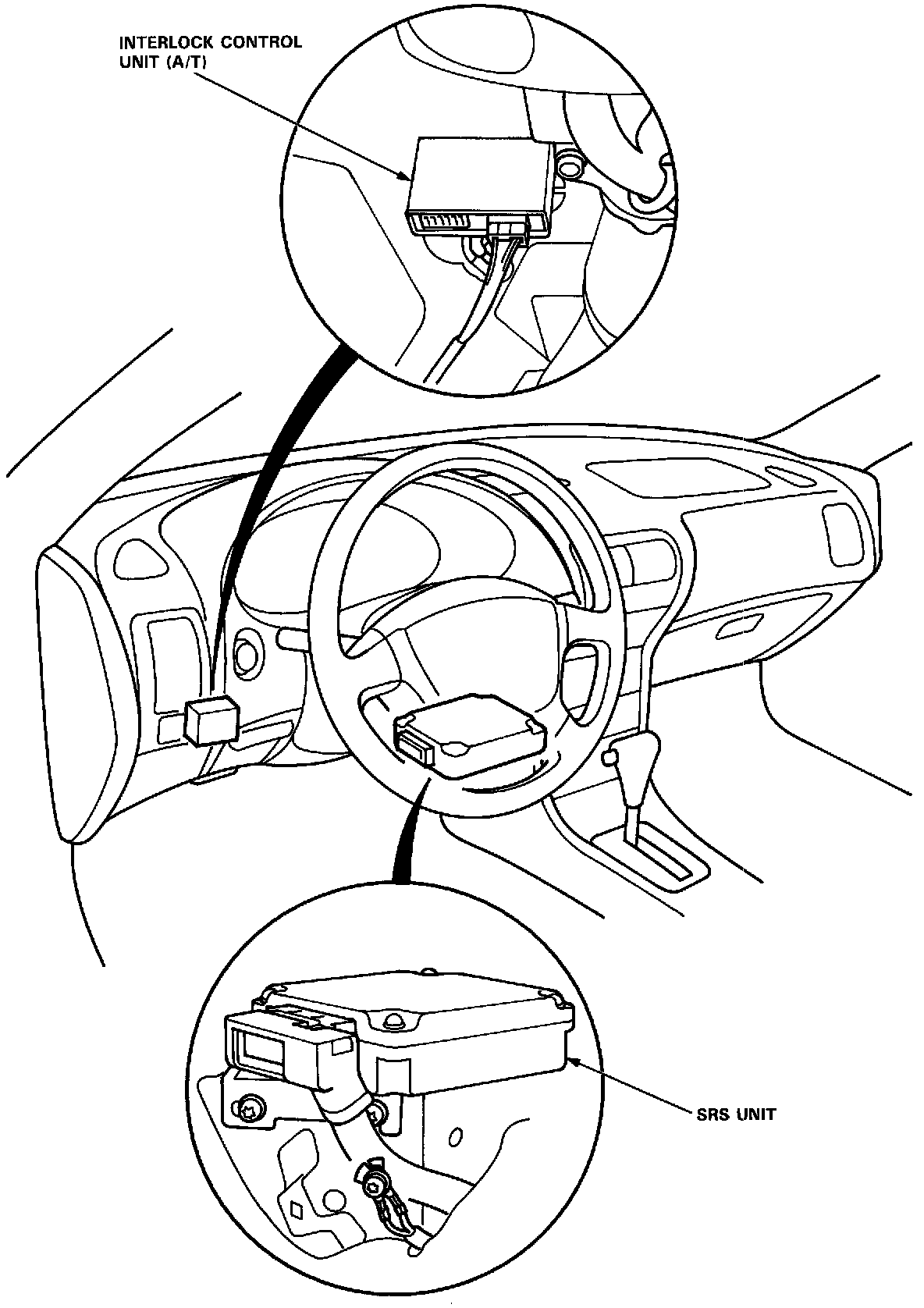 INTERLOCK CONTROL UNIT (A/T)

SRS UNIT