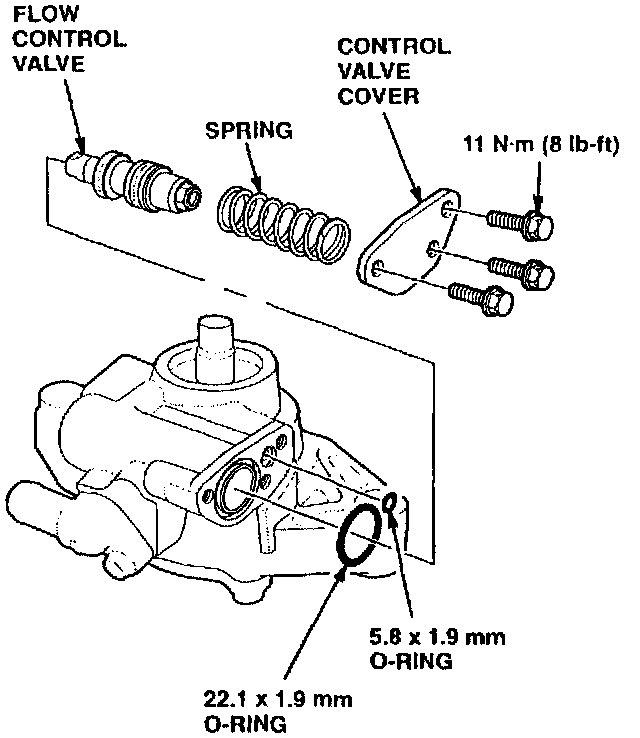 FLOW CONTROL VALVE

SPRING

CONTROL VALVE COVER

11 N·m (8 lb-ft)

5.8 x 1.9 mm O-RING

22.1 x 1.9 mm O-RING