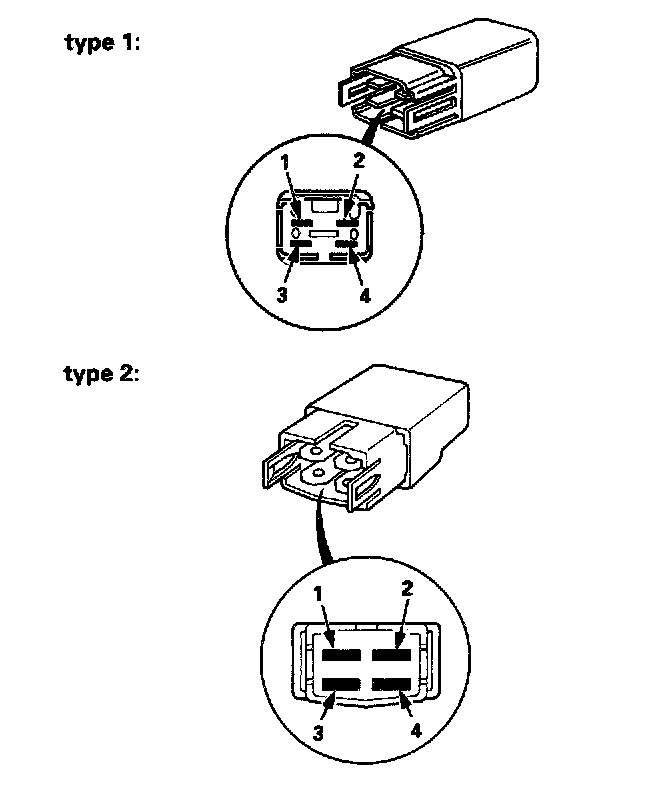 type 1:

1 2
3 4

type 2:

1 2
3 4