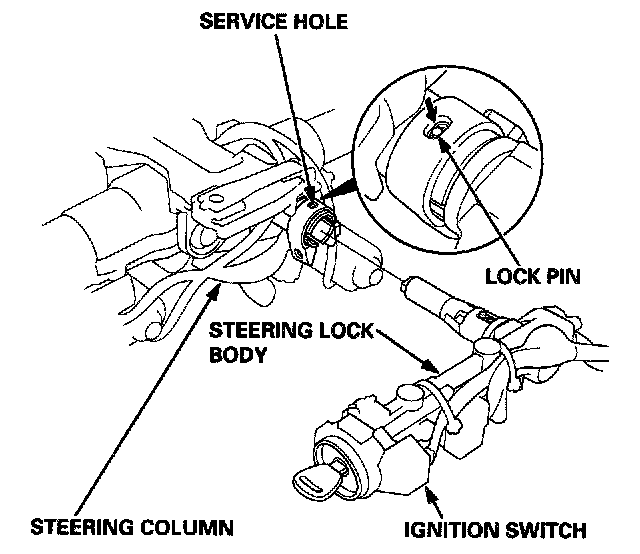 SERVICE HOLE

LOCK PIN

STEERING LOCK BODY

STEERING COLUMN

IGNITION SWITCH