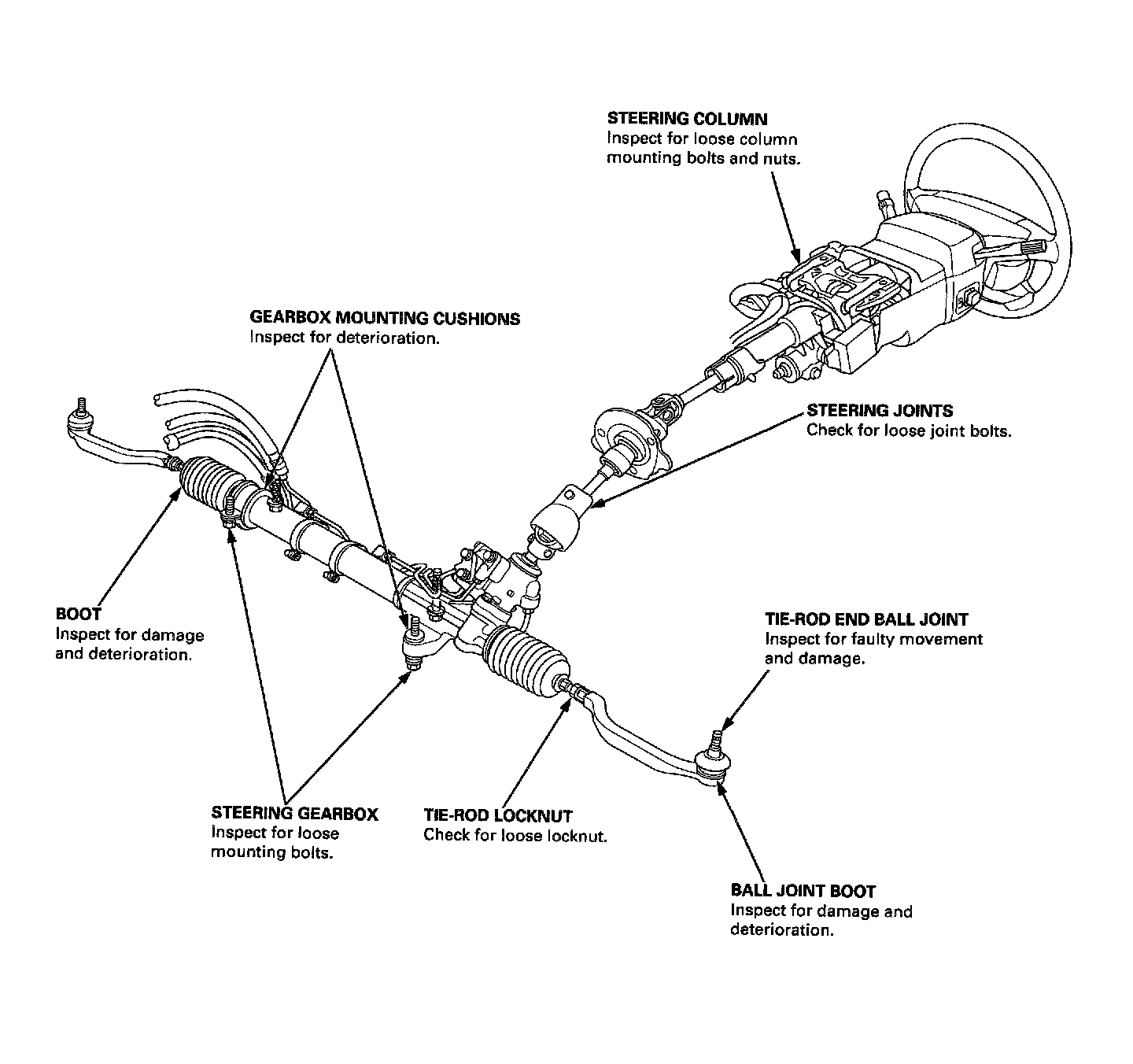 STEERING COLUMN
Inspect for loose column mounting bolts and nuts.

GEARBOX MOUNTING CUSHIONS
Inspect for deterioration.

STEERING JOINTS
Check for loose joint bolts.

BOOT
Inspect for damage and deterioration.

TIE-ROD END BALL JOINT
Inspect for faulty movement and damage.

STEERING GEARBOX
Inspect for loose mounting bolts.

TIE-ROD LOCKNUT
Check for loose locknut.

BALL JOINT BOOT
Inspect for damage and deterioration.