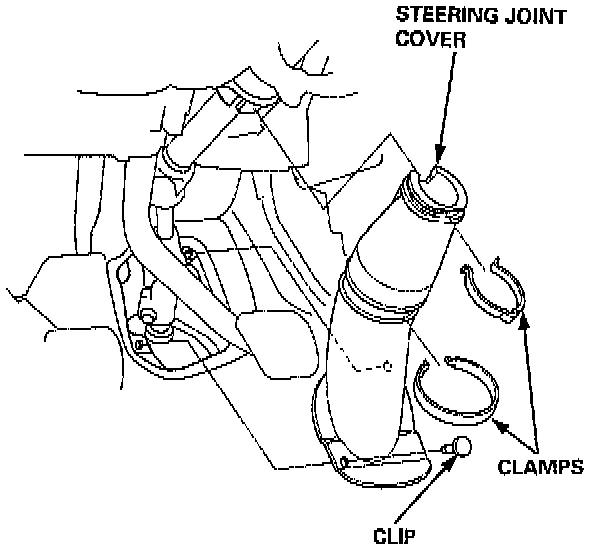 STEERING JOINT COVER

CLAMPS

CLIP