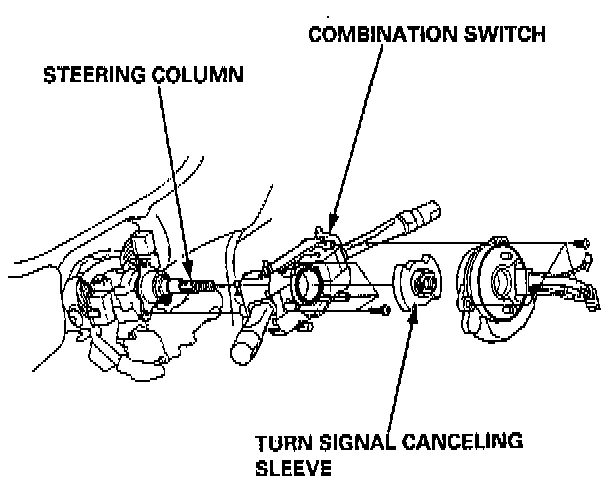 COMBINATION SWITCH

STEERING COLUMN

TURN SIGNAL CANCELING SLEEVE