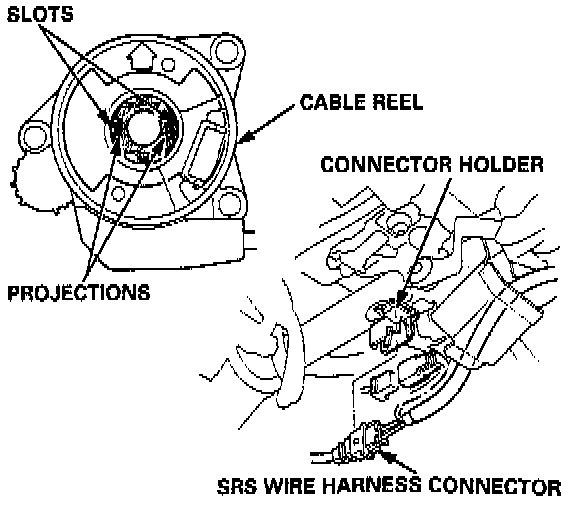 SLOTS

CABLE REEL

CONNECTOR HOLDER

PROJECTIONS

SRS WIRE HARNESS CONNECTOR