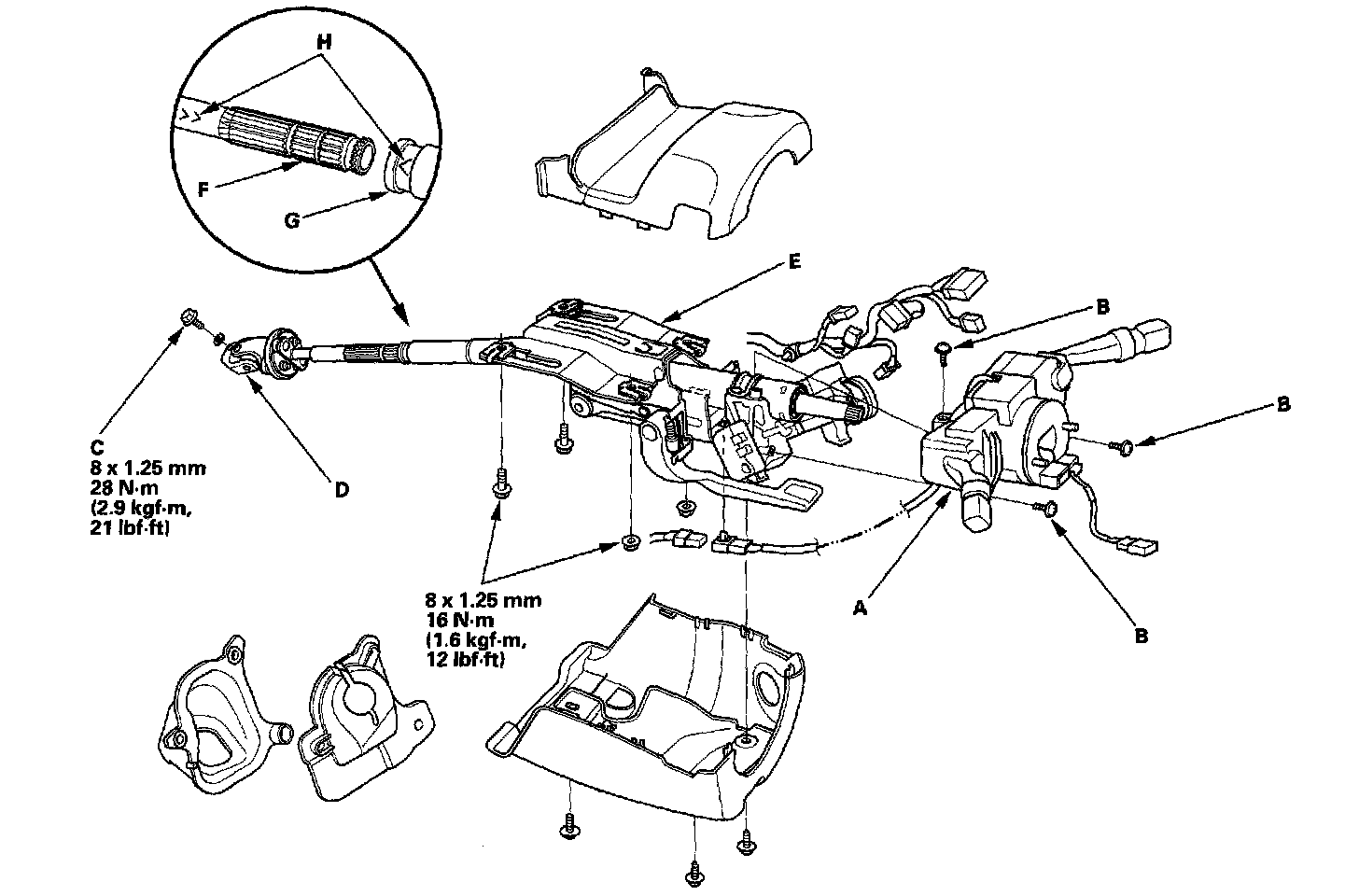 H

F

G

E

B

B

C
8 x 1.25 mm
28 N·m
(2.9 kgf·m,
21 lbf·ft)

D

8 x 1.25 mm
16 N·m
(1.6 kgf·m,
12 lbf·ft)

A

B