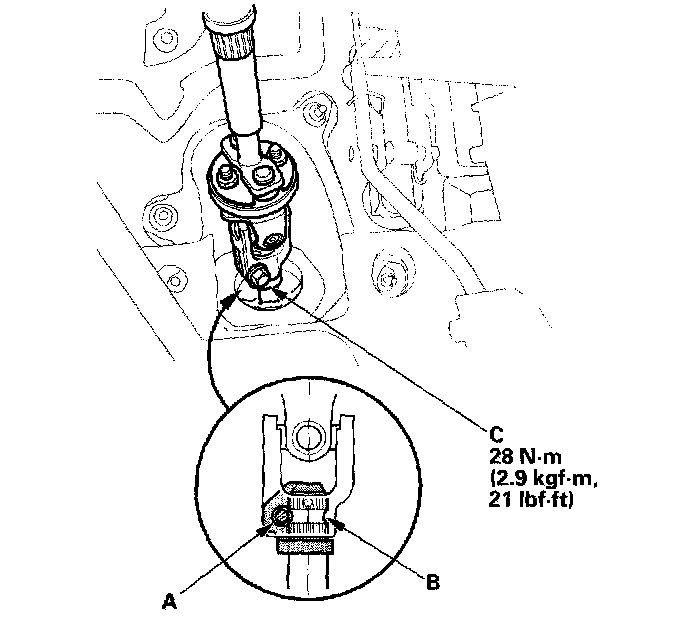 C
28 N·m
(2.9 kgf·m,
21 lbf·ft)

A

B