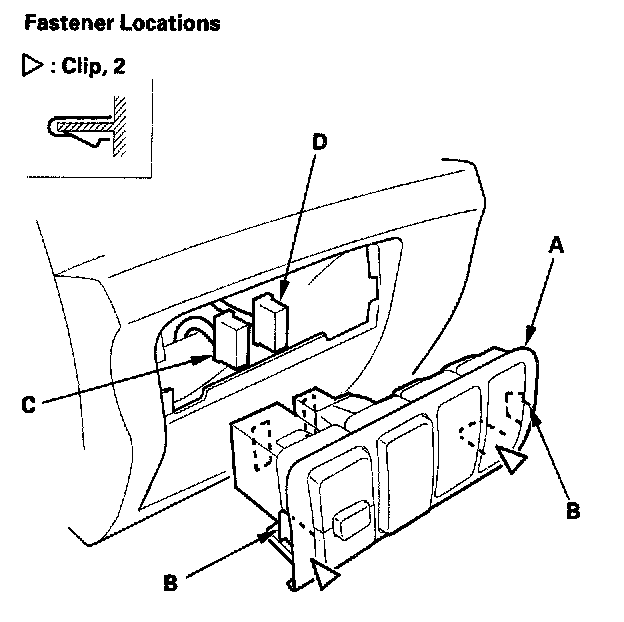 Fastener Locations

▷ : Clip, 2

D

A

C

B

B