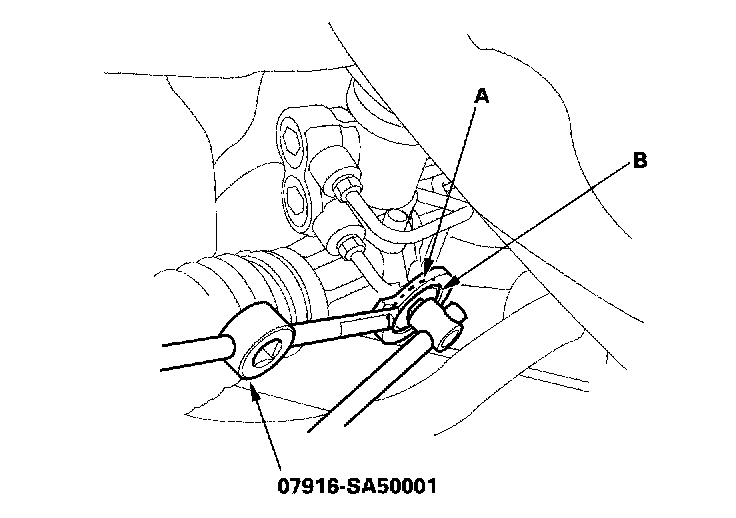 A

B

07916-SA50001