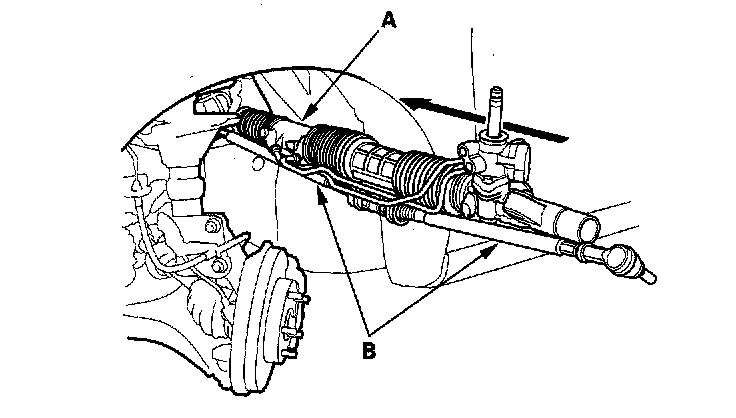 A

B