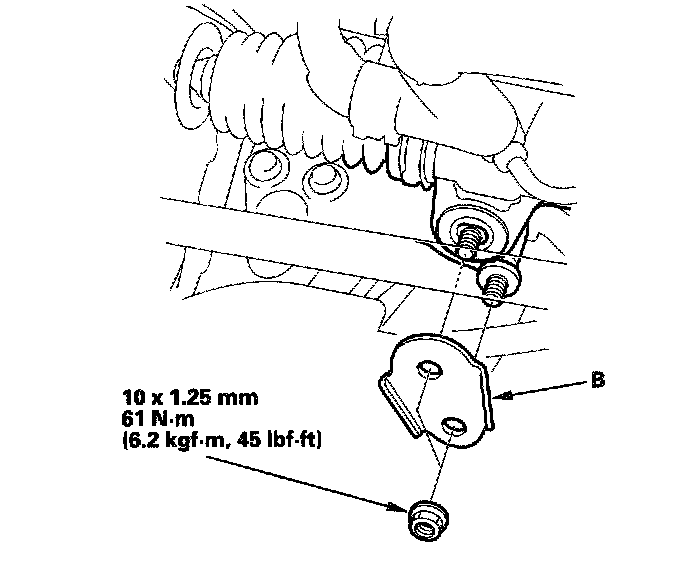 B

10 x 1.25 mm
61 N·m
(6.2 kgf·m, 45 lbf·ft)