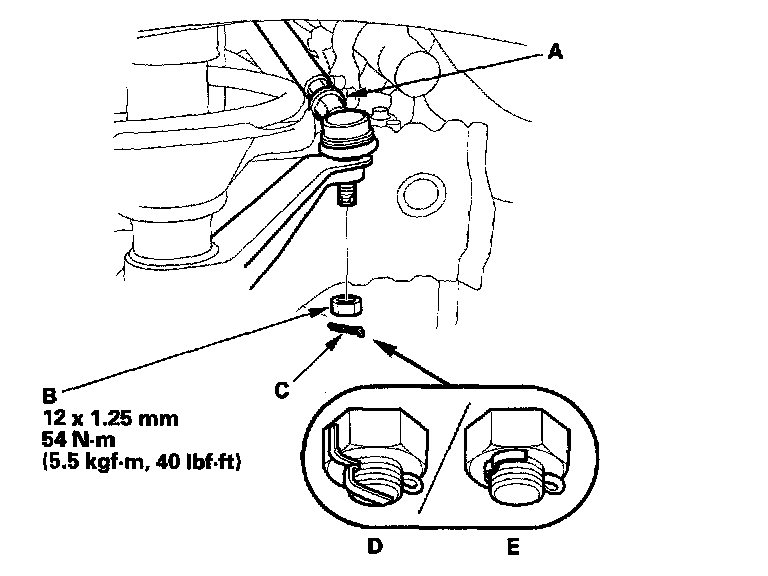 A

B
12 x 1.25 mm
54 N·m
(5.5 kgf·m, 40 lbf·ft)

C

D

E