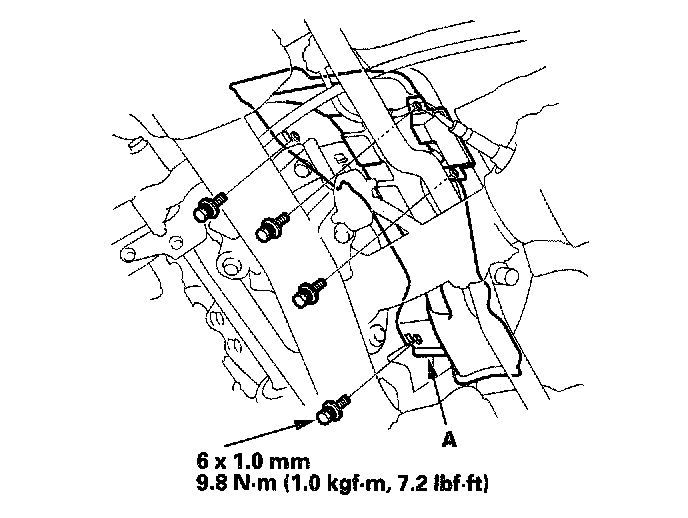 A

6 x 1.0 mm
9.8 N·m (1.0 kgf·m, 7.2 lbf·ft)